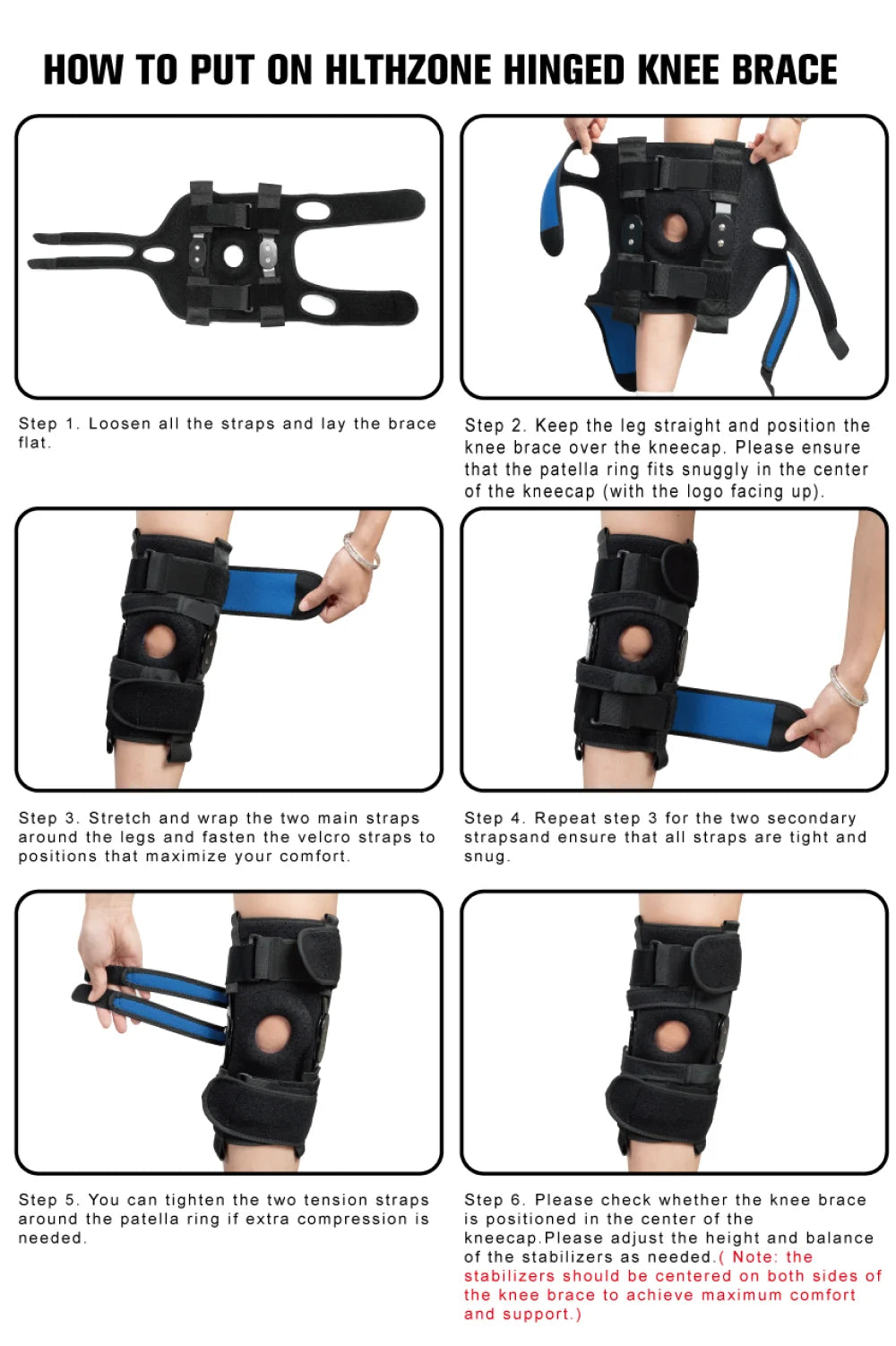 HOW TO PUT ON HLTHZONE HINGED KNEE BRACE

Step 1. Loosen all the straps and lay the brace flat.

Step 2. Keep the leg straight and position the knee brace over the kneecap. Please ensure that the patella ring fits snuggly in the center of the kneecap (with the logo facing up).

Step 3. Stretch and wrap the two main straps around the legs and fasten the velcro straps to positions that maximize your comfort.

Step 4. Repeat step 3 for the two secondary strapsand ensure that all straps are tight and snug.

Step 5. You can tighten the two tension straps around the patella ring if extra compression is needed.

Step 6. Please check whether the knee brace is positioned in the center of the kneecap.Please adjust the height and balance of the stabilizers as needed.( Note: the stabilizers should be centered on both sides of the knee brace to achieve maximum comfort and support.)