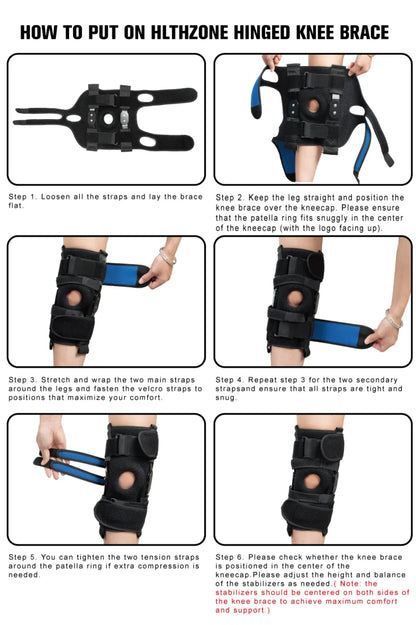 HOW TO PUT ON HLTHZONE HINGED KNEE BRACE

Step 1. Loosen all the straps and lay the brace flat.

Step 2. Keep the leg straight and position the knee brace over the kneecap. Please ensure that the patella ring fits snuggly in the center of the kneecap (with the logo facing up).

Step 3. Stretch and wrap the two main straps around the legs and fasten the velcro straps to positions that maximize your comfort.

Step 4. Repeat step 3 for the two secondary strapsand ensure that all straps are tight and snug.

Step 5. You can tighten the two tension straps around the patella ring if extra compression is needed.

Step 6. Please check whether the knee brace is positioned in the center of the kneecap.Please adjust the height and balance of the stabilizers as needed.( Note: the stabilizers should be centered on both sides of the knee brace to achieve maximum comfort and support.)