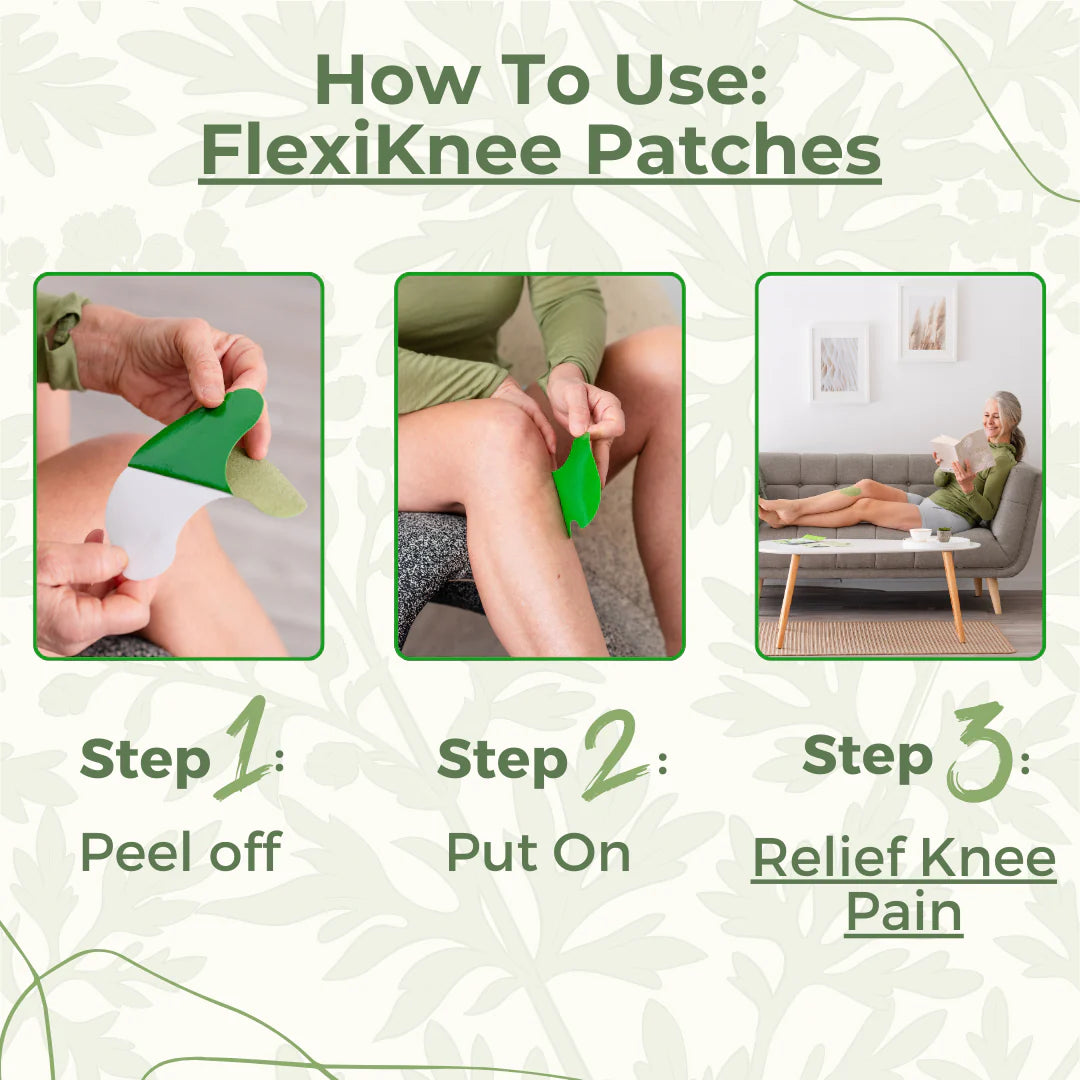 How To Use:
FlexiKnee Patches

Step 1:
Peel off

Step 2:
Put On

Step 3:
Relief Knee Pain